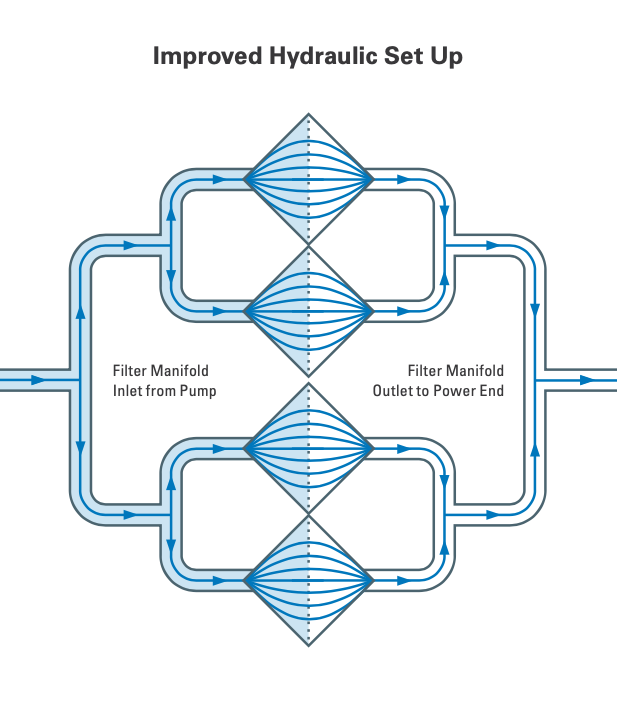 Improved Hydraulic Set Up

Filter Manifold
Inlet from Pump

Filter Manifold
Outlet to Power End