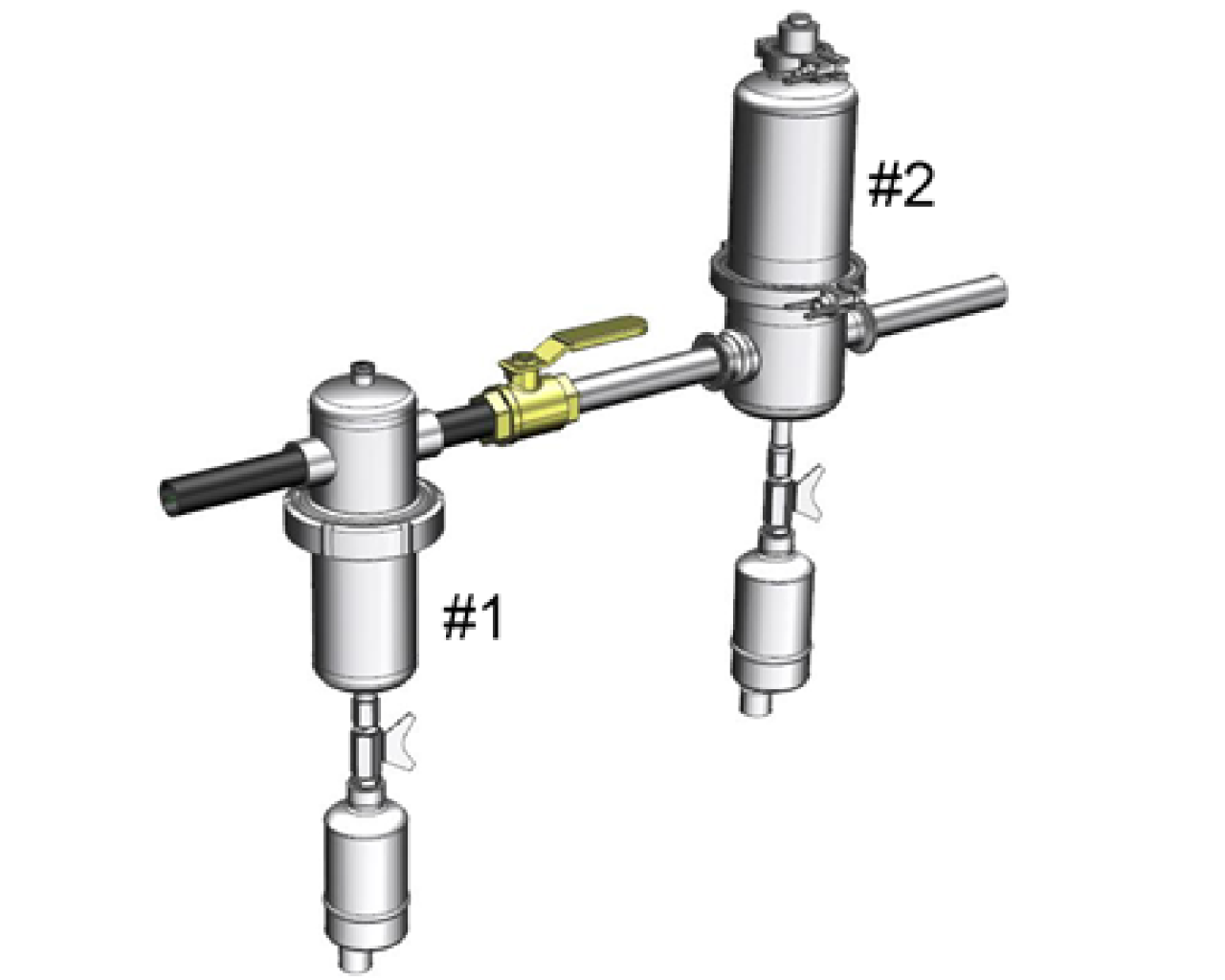 #2

#1