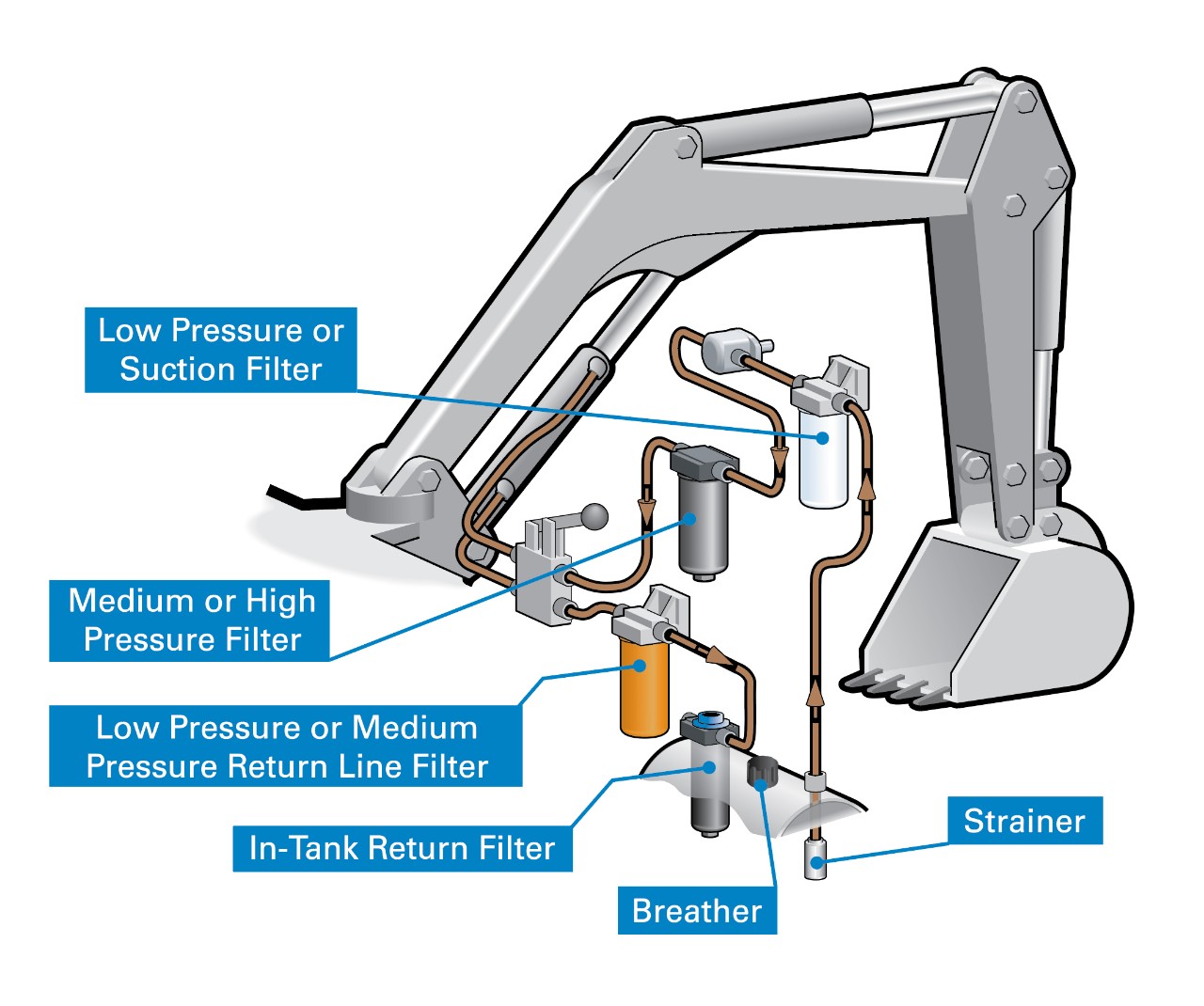 Low Pressure or Suction Filter

Medium or High Pressure Filter

Low Pressure or Medium Pressure Return Line Filter

In-Tank Return Filter

Breather

Strainer