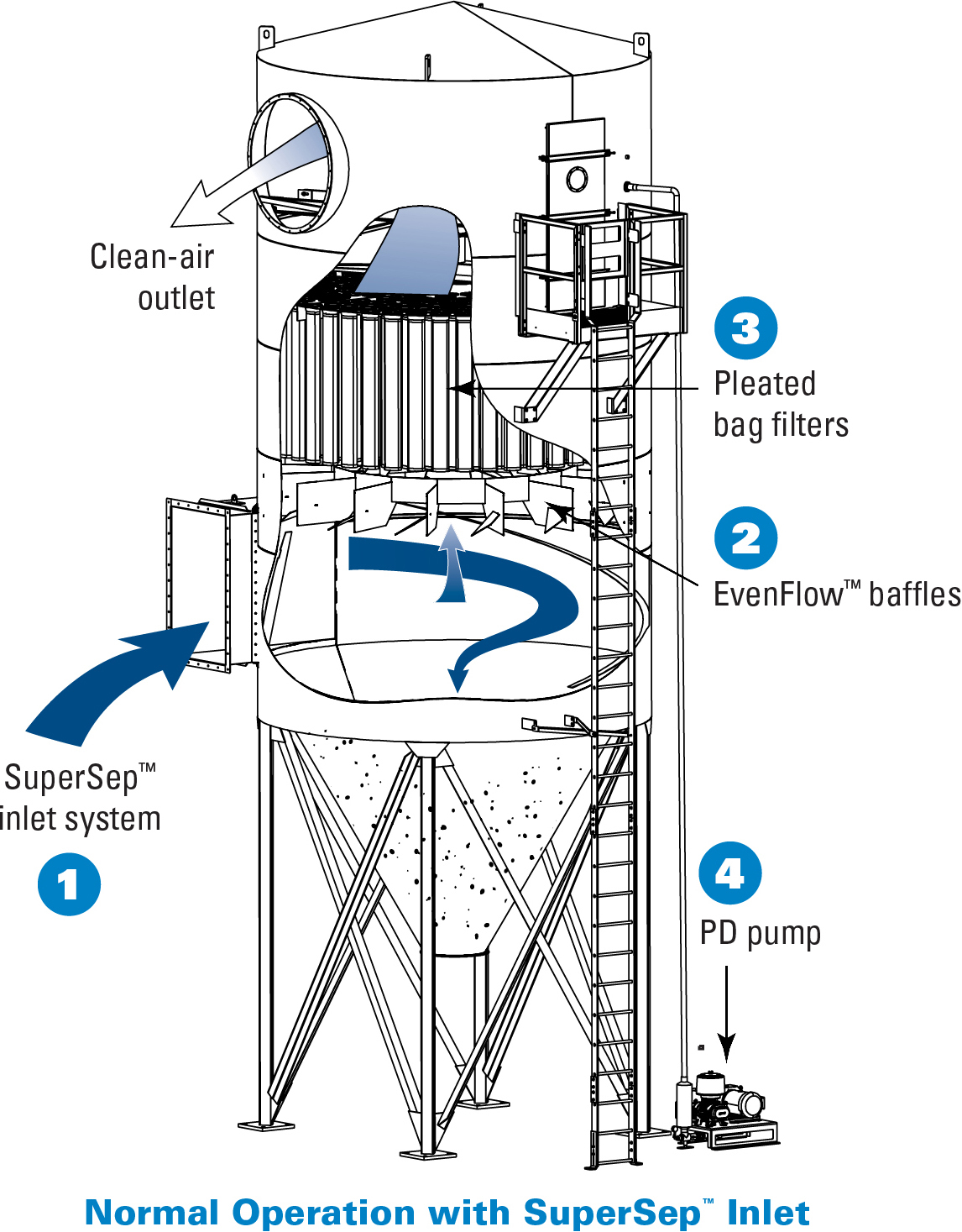 Clean-air outlet

3
Pleated bag filters

2
EvenFlow™ baffles

SuperSep™ inlet system

1

4
PD pump

Normal Operation with SuperSep™ Inlet