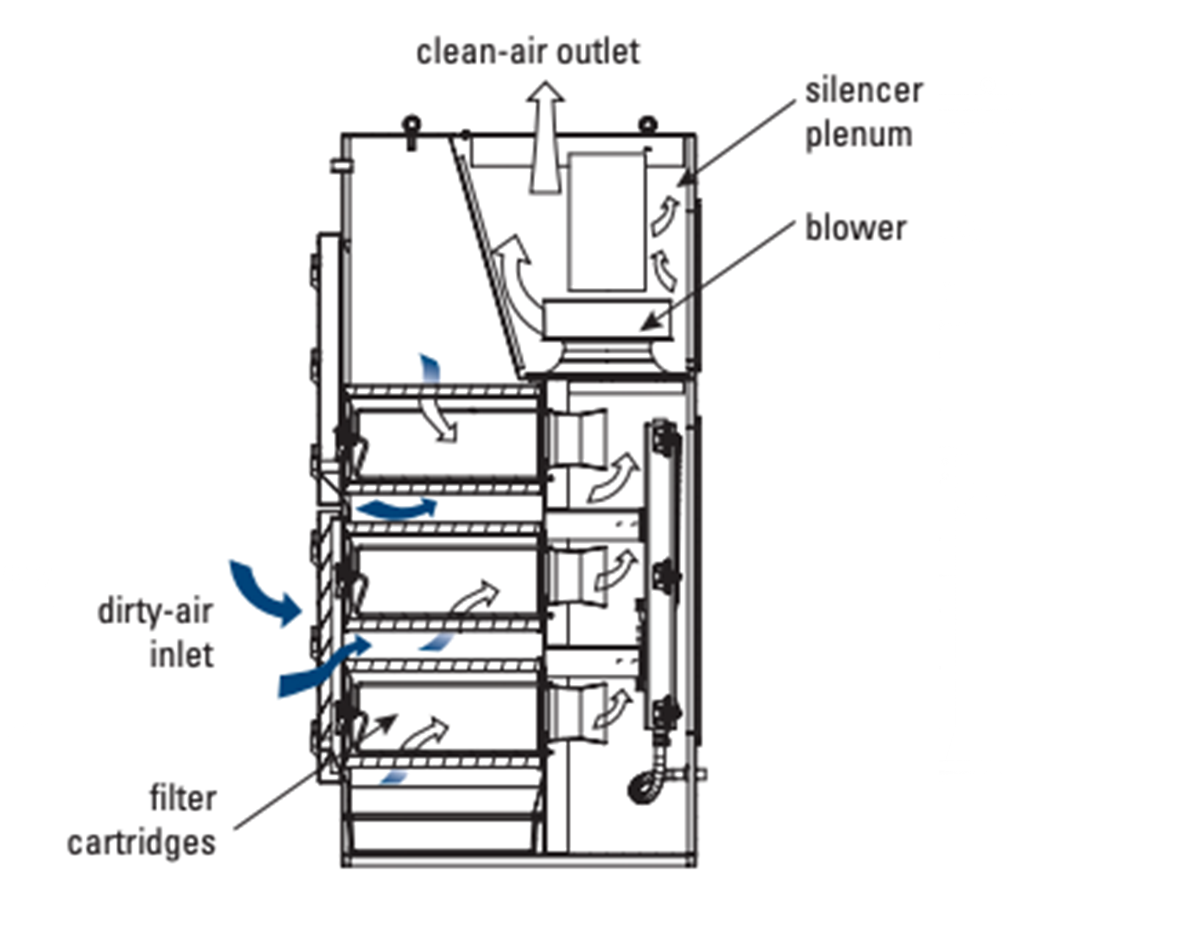 clean-air outlet

silencer plenum

blower

dirty-air inlet

filter cartridges