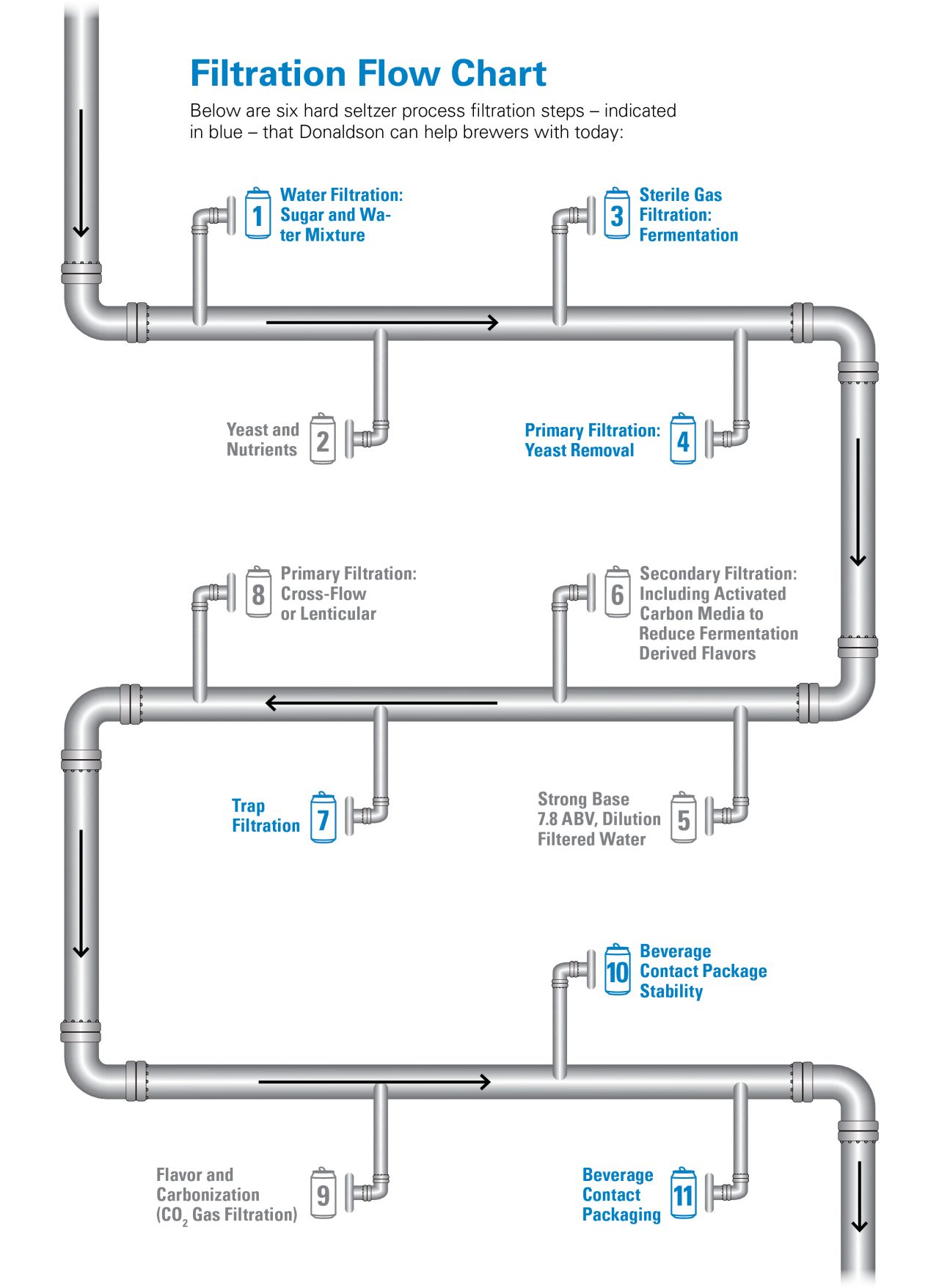 Filtration Flow Chart

Below are six hard seltzer process filtration steps – indicated in blue – that Donaldson can help brewers with today:

1 Water Filtration: Sugar and Water Mixture

3 Sterile Gas Filtration: Fermentation

Yeast and Nutrients 2

Primary Filtration: Yeast Removal 4

8 Primary Filtration: Cross-Flow or Lenticular

6 Secondary Filtration: Including Activated Carbon Media to Reduce Fermentation Derived Flavors

Trap Filtration 7

Strong Base 7.8 ABV, Dilution Filtered Water 5

10 Beverage Contact Package Stability

Flavor and Carbonization ($CO_2$ Gas Filtration) 9

Beverage Contact Packaging 11