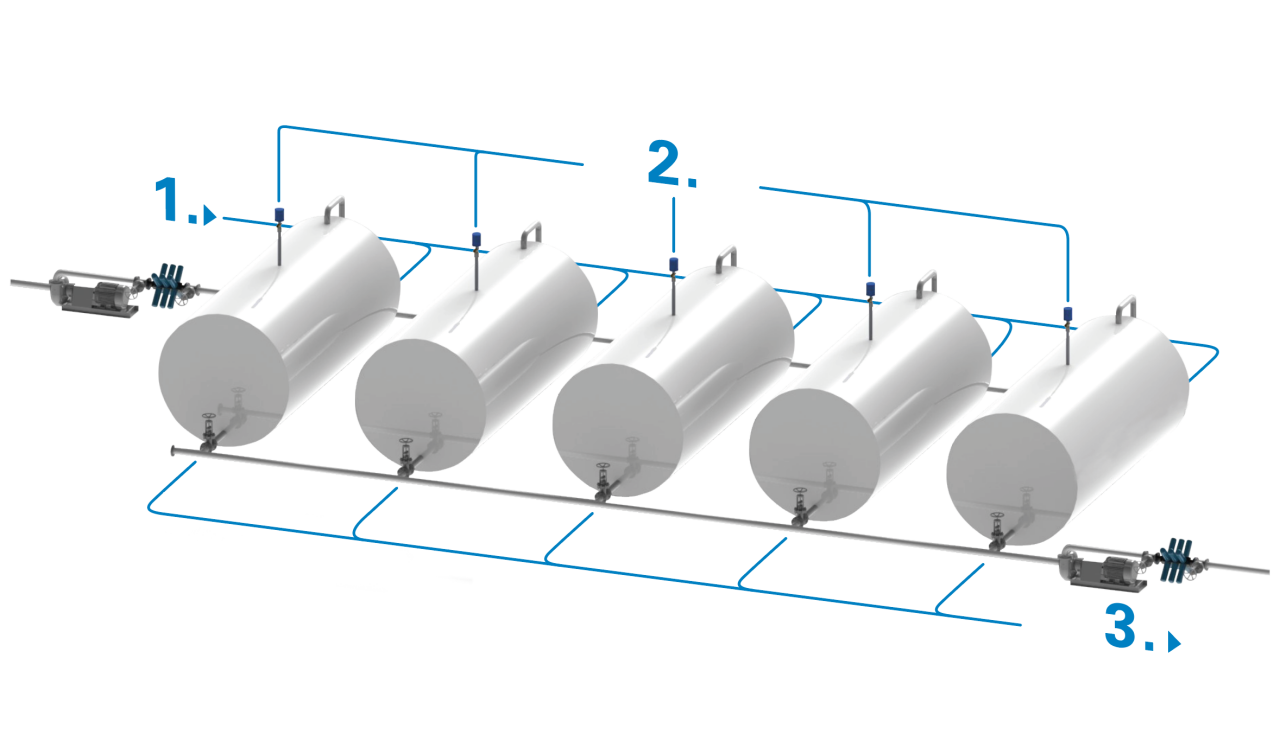 1.
2.
3.