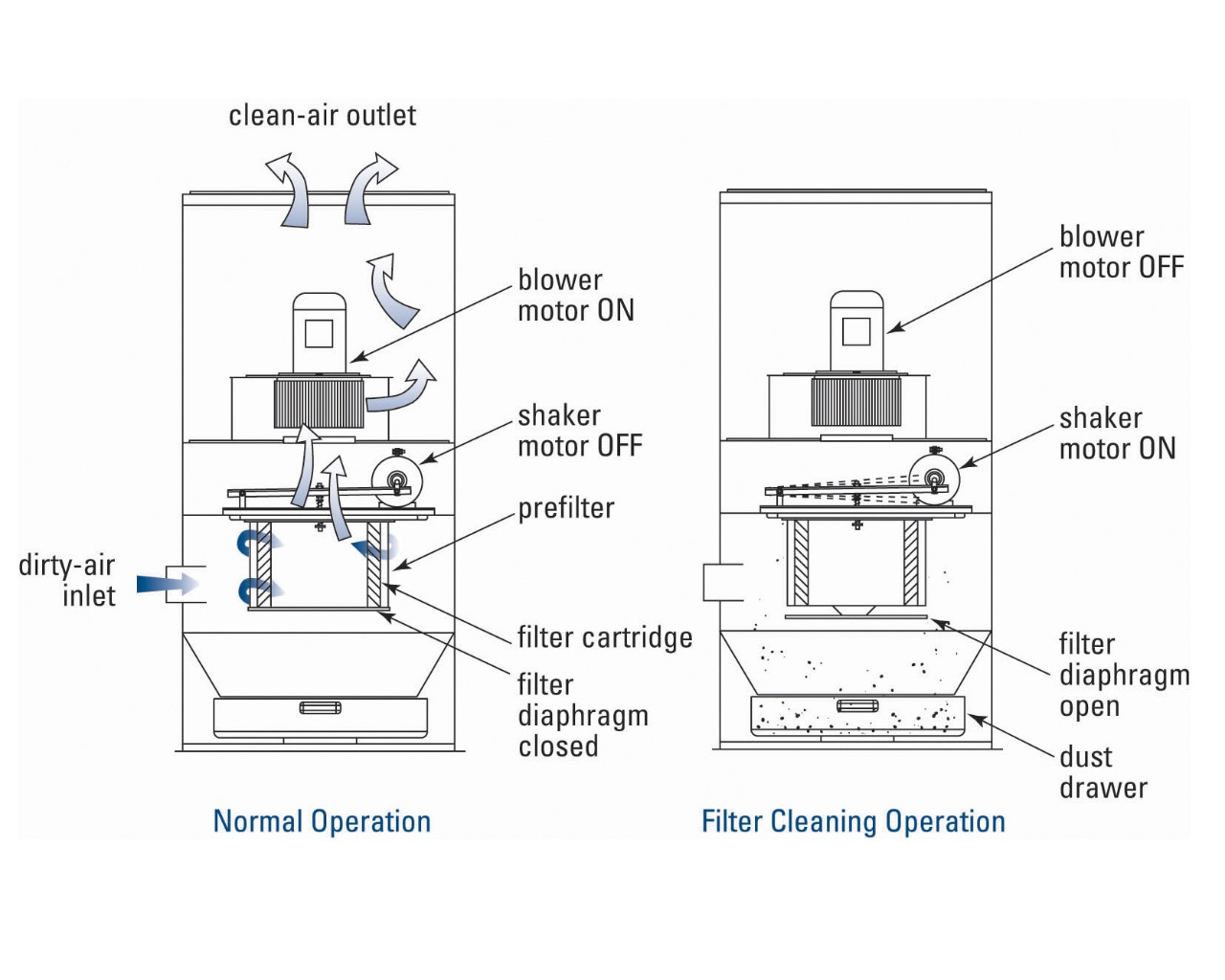 clean-air outlet

blower motor ON

shaker motor OFF

prefilter

dirty-air inlet

filter cartridge

filter diaphragm closed

Normal Operation

blower motor OFF

shaker motor ON

filter diaphragm open

dust drawer

Filter Cleaning Operation